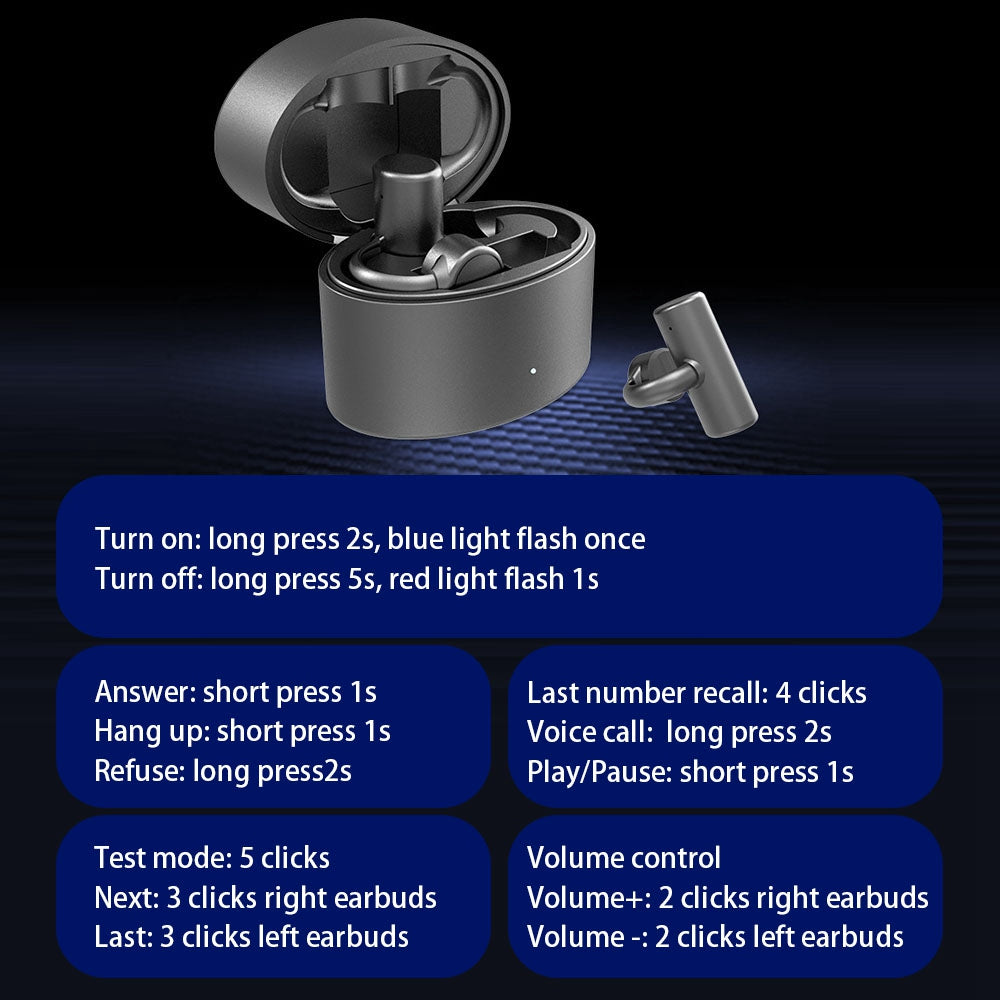 Turn on: long press 2s, blue light flash once
Turn off: long press 5s, red light flash 1s

Answer: short press 1s
Hang up: short press 1s
Refuse: long press2s

Last number recall: 4 clicks
Voice call: long press 2s
Play/Pause: short press 1s

Test mode: 5 clicks
Next: 3 clicks right earbuds
Last: 3 clicks left earbuds

Volume control
Volume+: 2 clicks right earbuds
Volume -: 2 clicks left earbuds